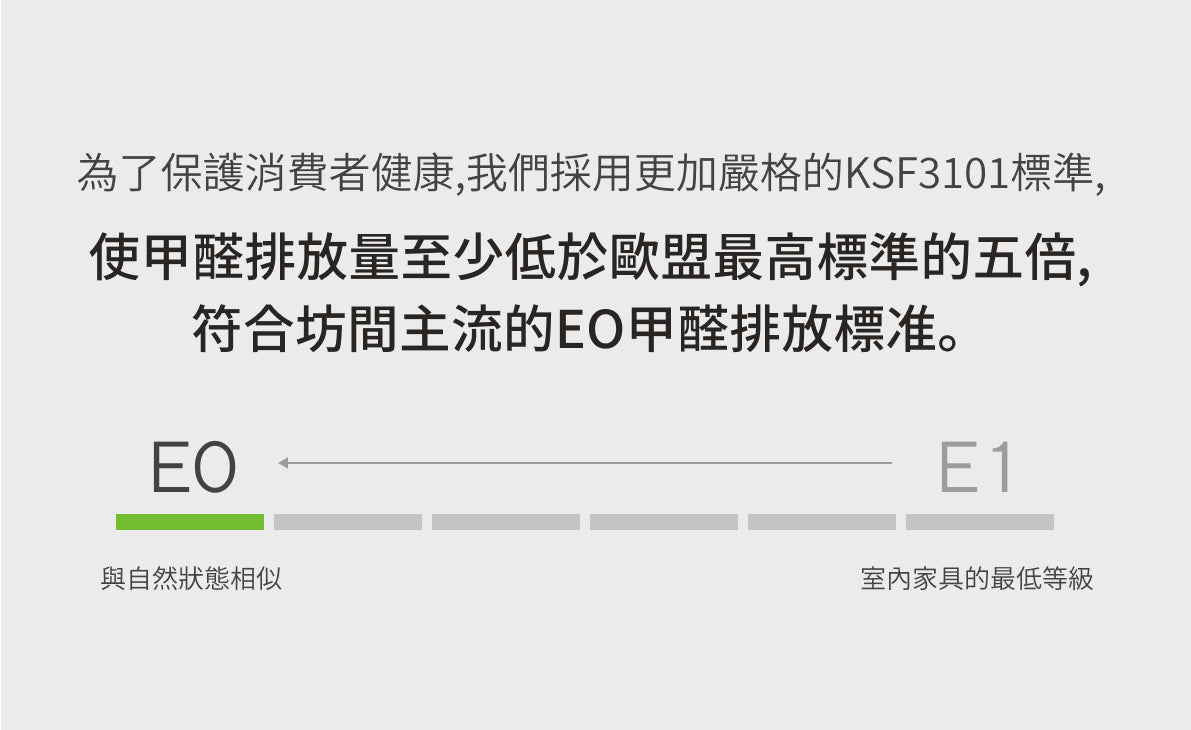 為了保護消費者健康,我們採用更加嚴格的KSF3101標準,

使甲醛排放量至少低於歐盟最高標準的五倍,
符合坊間主流的EO甲醛排放標准。

EO

E1

與自然狀態相似

室內家具的最低等級